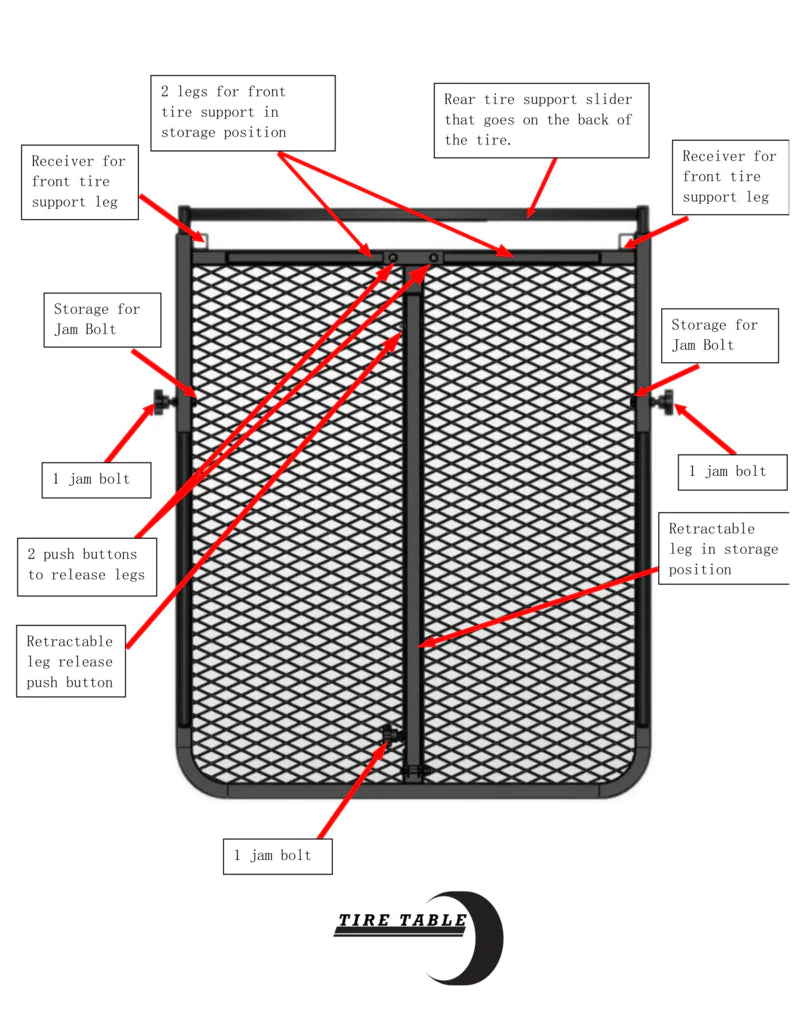 2 legs for front tire support in storage position

Rear tire support slider that goes on the back of the tire.

Receiver for front tire support leg

Receiver for front tire support leg

Storage for Jam Bolt

Storage for Jam Bolt

1 jam bolt

1 jam bolt

2 push buttons to release legs

Retractable leg in storage position

Retractable leg release push button

1 jam bolt

TIRE TABLE